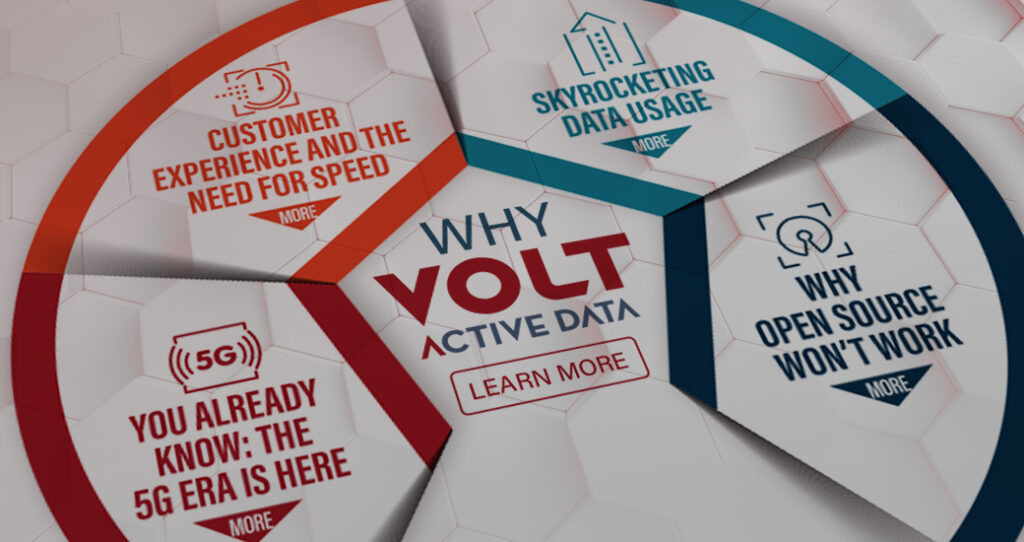 CUSTOMER EXPERIENCE AND THE NEED FOR SPEED

MORE

SKYROCKETING DATA USAGE

MORE

WHY VOLT ACTIVE DATA

LEARN MORE

WHY OPEN SOURCE WON'T WORK

MORE

5G

YOU ALREADY KNOW: THE 5G ERA IS HERE

MORE